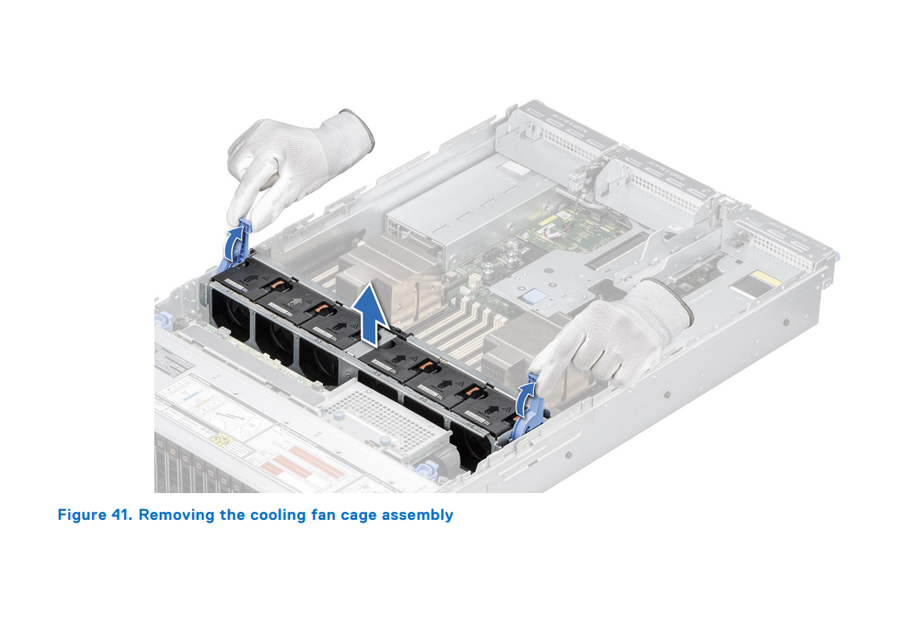 Figure 41. Removing the cooling fan cage assembly